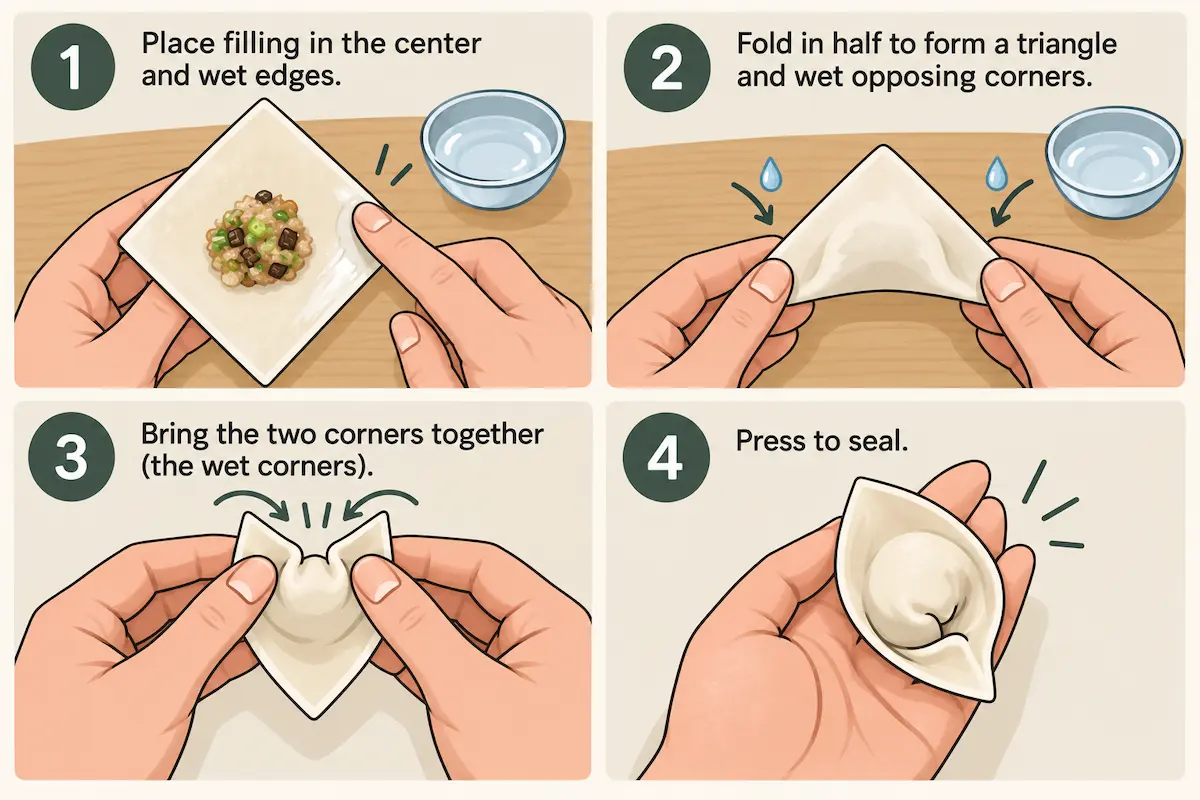 1
Place filling in the center and wet edges.

2
Fold in half to form a triangle and wet opposing corners.

3
Bring the two corners together (the wet corners).

4
Press to seal.